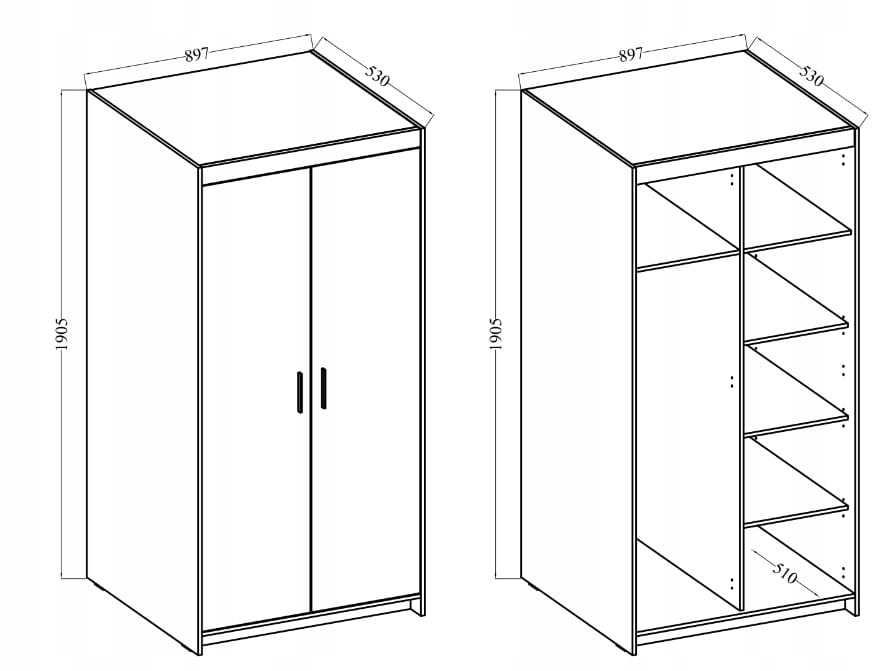 897
530
1905
897
530
1905
510