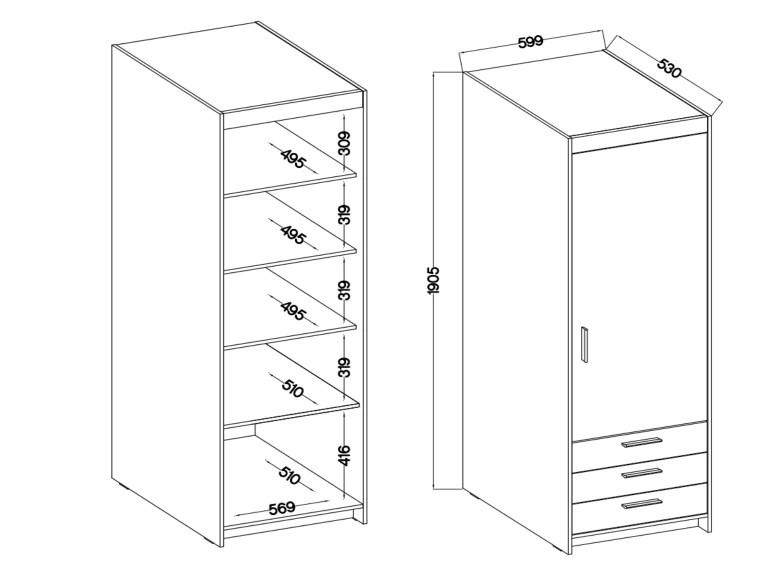 495
309
495
319
495
319
510
319
510
416
569
599
530
1905