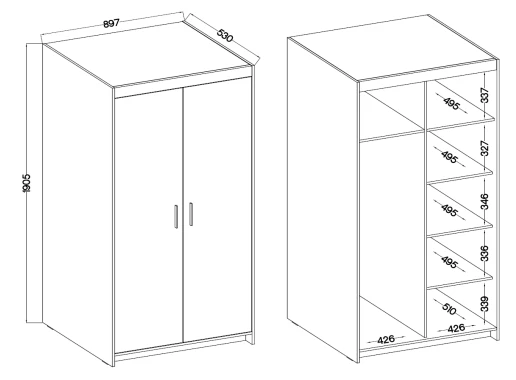 897
530
1905
495
337
495
327
495
346
495
336
510
339
426
426