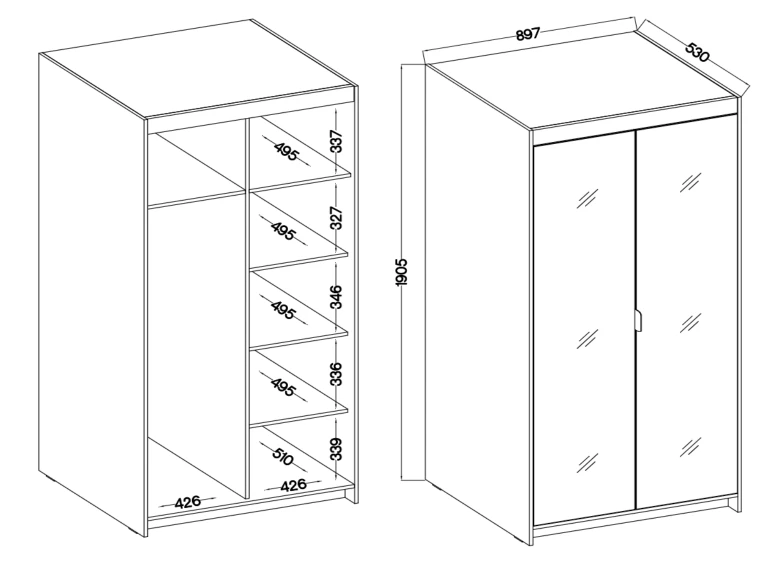 495
337
495
327
495
346
495
336
510
339
426
426
897
530
1905