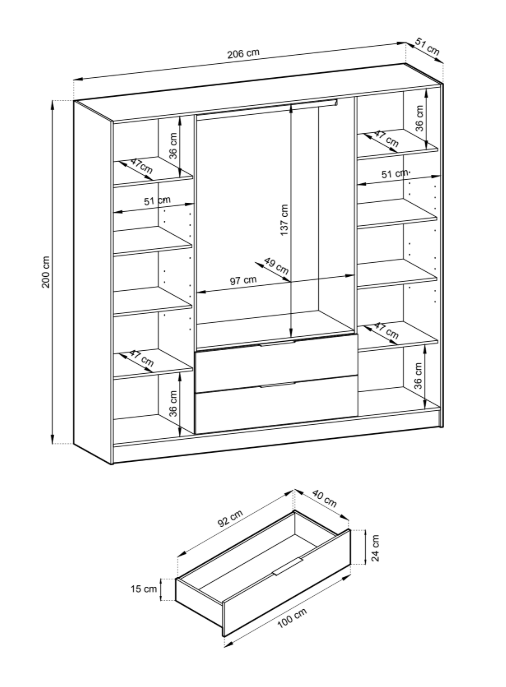 206 cm
51 cm
200 cm
36 cm
47 cm
51 cm
47 cm
36 cm
137 cm
49 cm
97 cm
36 cm
47 cm
51 cm
47 cm
36 cm
92 cm
40 cm
24 cm
15 cm
100 cm