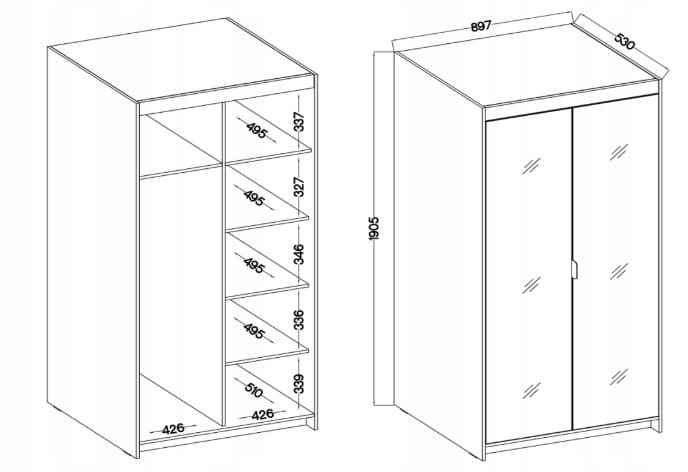 495
337
495
327
495
346
495
336
510
339
426
426
897
530
1905