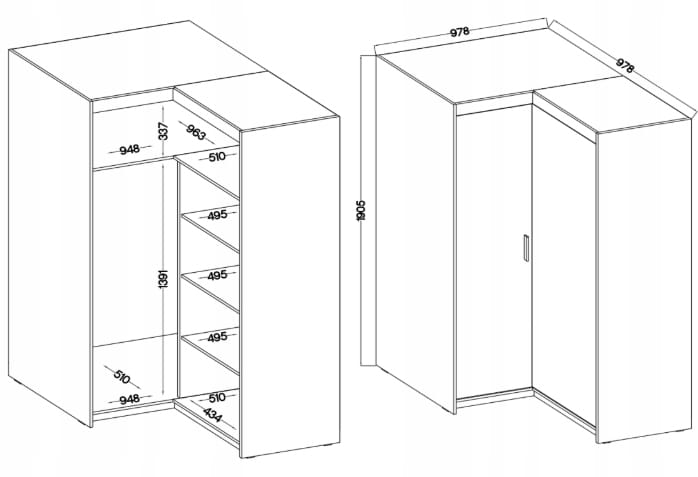 337
963
948
510
495
1391
495
495
510
948
510
434
978
978
1905