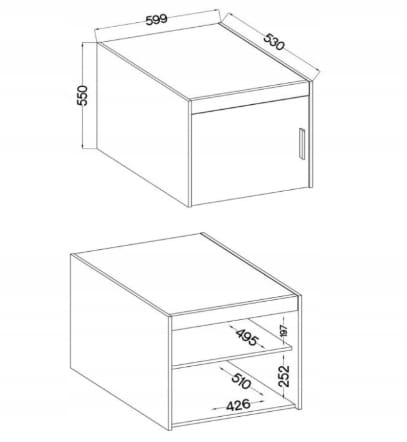 599
530
550
495
197
510
252
426