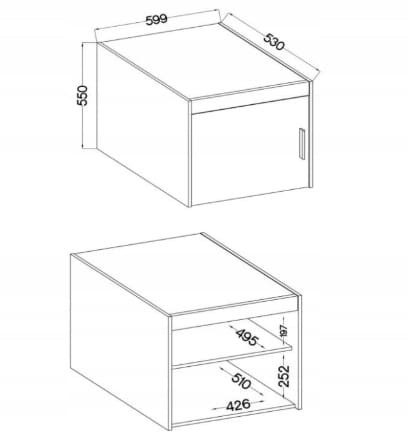 599
530
550
495
197
510
252
426